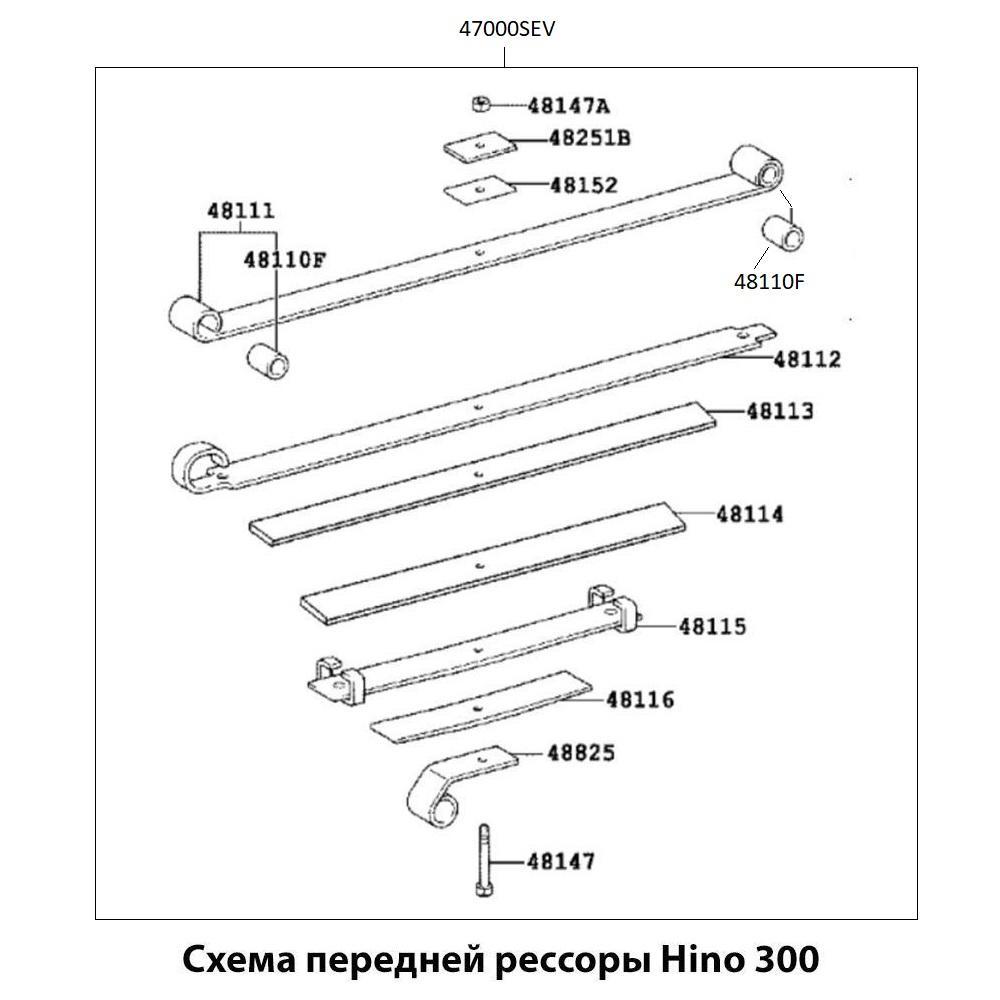 47000SEV

48147A
48251B
48152
48111
48110F
48110F
48112
48113
48114
48115
48116
48825
48147

Схема передней рессоры Hino 300